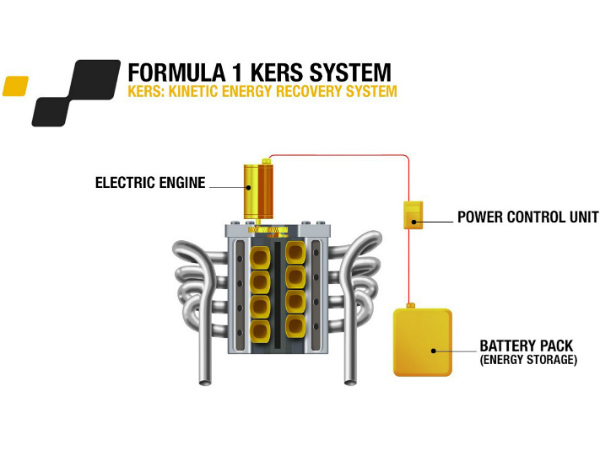 FORMULA 1 KERS SYSTEM
KERS: KINETIC ENERGY RECOVERY SYSTEM

ELECTRIC ENGINE

POWER CONTROL UNIT

BATTERY PACK
(ENERGY STORAGE)