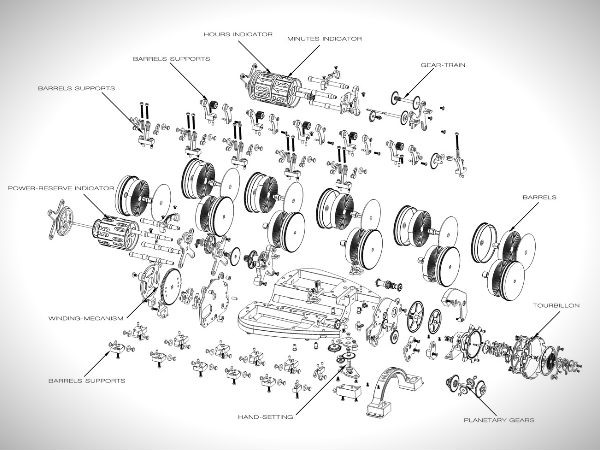 HOURS INDICATOR
MINUTES INDICATOR
BARRELS SUPPORTS
GEAR-TRAIN
BARRELS SUPPORTS
POWER-RESERVE INDICATOR
BARRELS
WINDING-MECANISM
TOURBILLON
BARRELS SUPPORTS
HAND-SETTING
PLANETARY GEARS