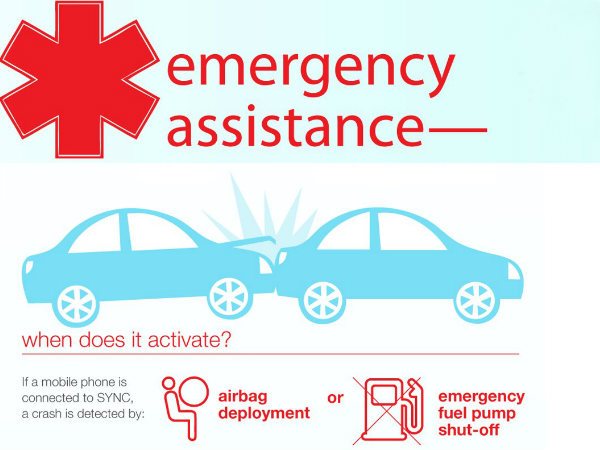 emergency assistance—

when does it activate?

If a mobile phone is connected to SYNC, a crash is detected by:

airbag deployment

or

emergency fuel pump shut-off