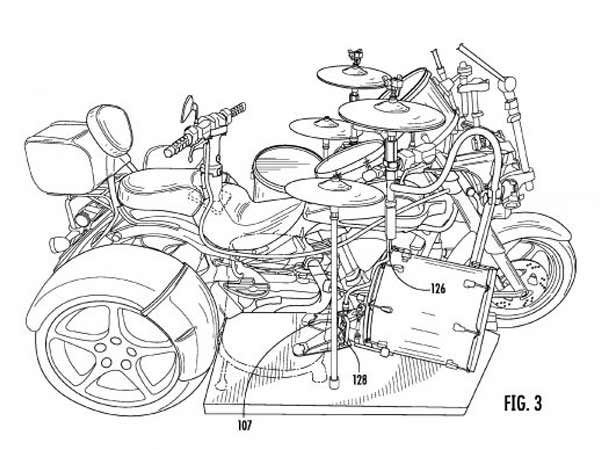 126

128

107

FIG. 3