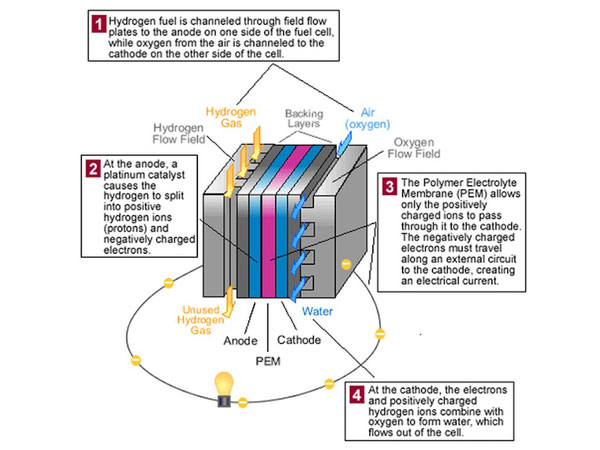 1 Hydrogen fuel is channeled through field flow plates to the anode on one side of the fuel cell, while oxygen from the air is channeled to the cathode on the other side of the cell.

Hydrogen Gas

Backing Layers

Air (oxygen)

Hydrogen Flow Field

Oxygen Flow Field

2 At the anode, a platinum catalyst causes the hydrogen to split into positive hydrogen ions (protons) and negatively charged electrons.

3 The Polymer Electrolyte Membrane (PEM) allows only the positively charged ions to pass through it to the cathode. The negatively charged electrons must travel along an external circuit to the cathode, creating an electrical current.

Unused Hydrogen Gas

Water

Anode

Cathode

PEM

4 At the cathode, the electrons and positively charged hydrogen ions combine with oxygen to form water, which flows out of the cell.