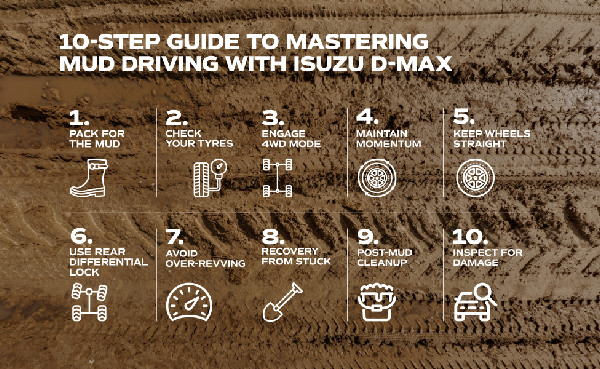 10-STEP GUIDE TO MASTERING MUD DRIVING WITH ISUZU D-MAX

1.
PACK FOR THE MUD

2.
CHECK YOUR TYRES

3.
ENGAGE 4WD MODE

4.
MAINTAIN MOMENTUM

5.
KEEP WHEELS STRAIGHT

6.
USE REAR DIFFERENTIAL LOCK

7.
AVOID OVER-REVVING

8.
RECOVERY FROM STUCK

9.
POST-MUD CLEANUP

10.
INSPECT FOR DAMAGE