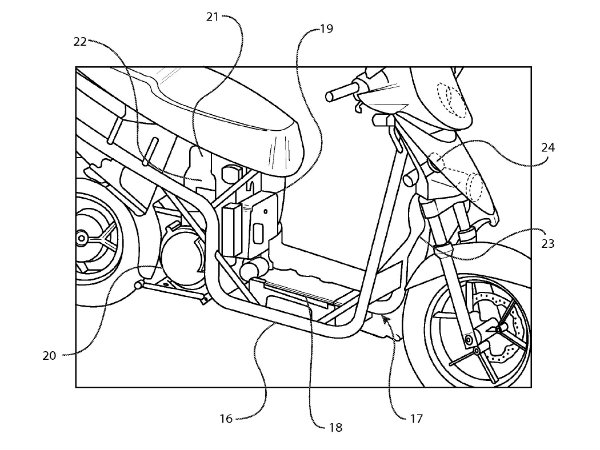 21
22
19
24
23
20
16
18
17