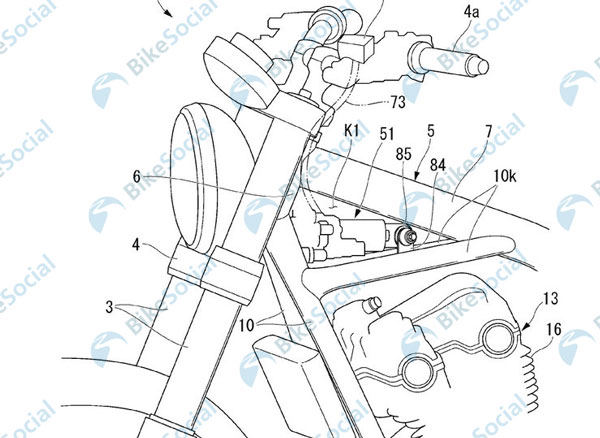 4a
73
K1
51
5
7
85
84
10k
6
4
3
10
13
16
BikeSocial