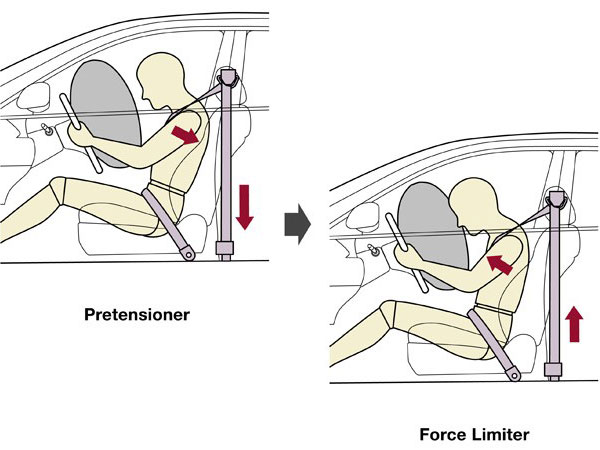 Pretensioner

Force Limiter