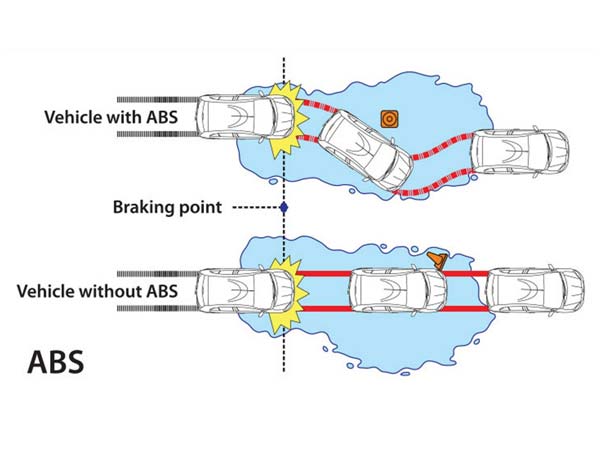 Vehicle with ABS

Braking point

Vehicle without ABS

ABS